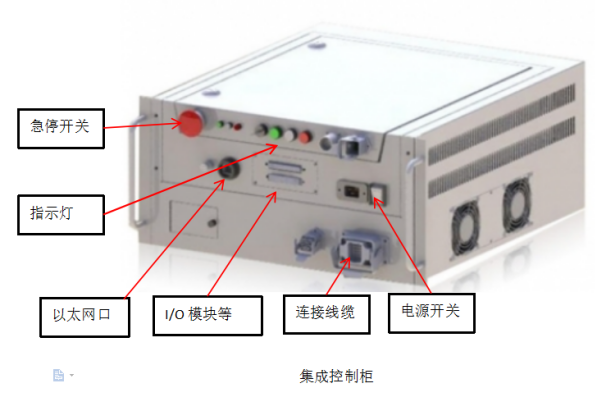 急停开关

指示灯

以太网口

I/O 模块等

连接线缆

电源开关

集成控制柜